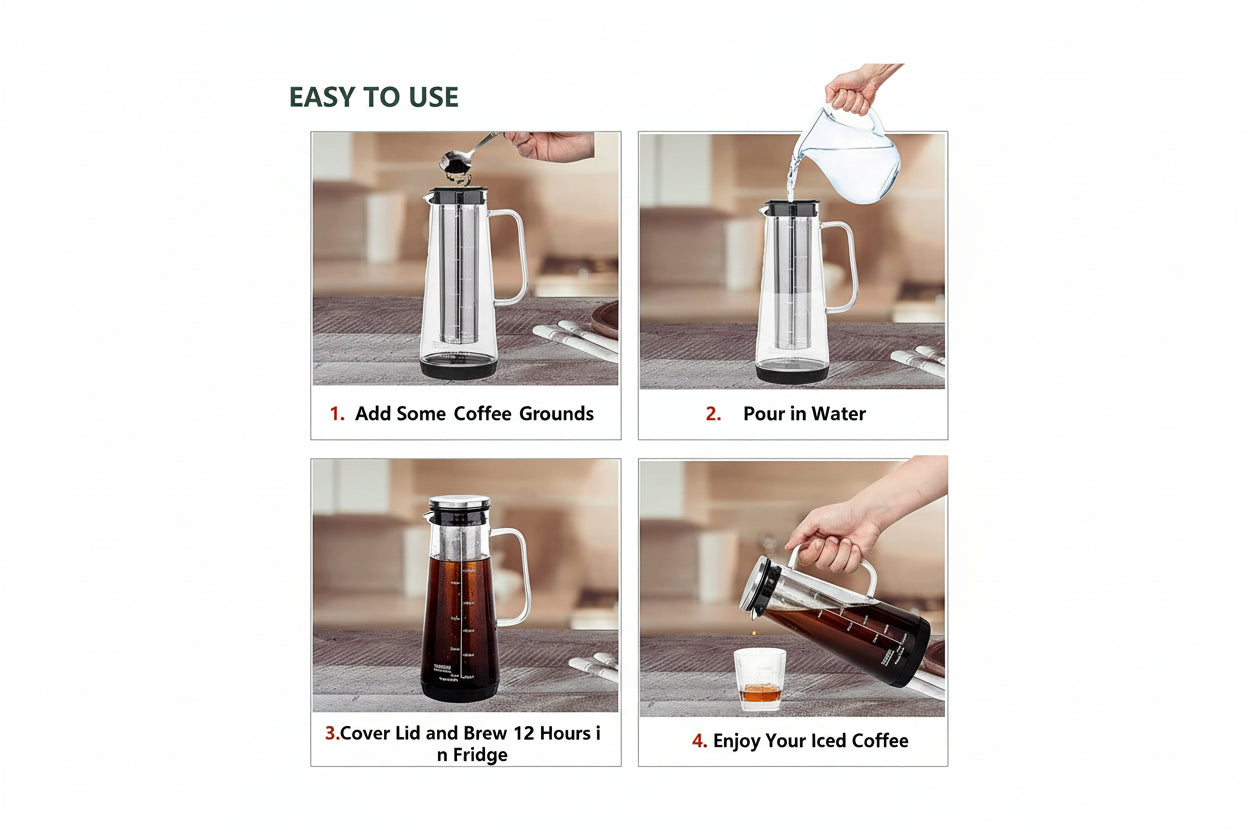 EASY TO USE

1. Add Some Coffee Grounds

2. Pour in Water

3.Cover Lid and Brew 12 Hours i n Fridge

4. Enjoy Your Iced Coffee